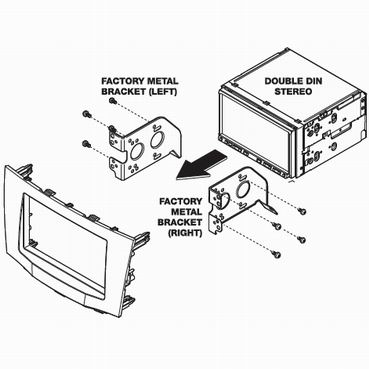 FACTORY METAL BRACKET (LEFT)

DOUBLE DIN STEREO

FACTORY METAL BRACKET (RIGHT)