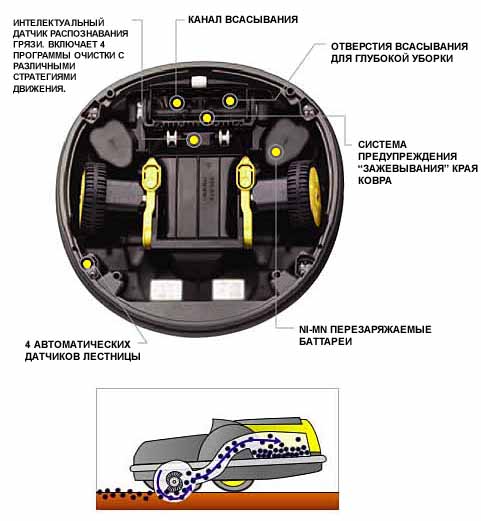 ИНТЕЛЕКТУАЛЬНЫЙ ДАТЧИК РАСПОЗНАВАНИЯ ГРЯЗИ. ВКЛЮЧАЕТ 4 ПРОГРАММЫ ОЧИСТКИ С РАЗЛИЧНЫМИ СТРАТЕГИЯМИ ДВИЖЕНИЯ.

КАНАЛ ВСАСЫВАНИЯ

ОТВЕРСТИЯ ВСАСЫВАНИЯ ДЛЯ ГЛУБОКОЙ УБОРКИ

СИСТЕМА ПРЕДУПРЕЖДЕНИЯ "ЗАЖЕВЫВАНИЯ" КРАЯ КОВРА

NI-MN ПЕРЕЗАРЯЖАЕМЫЕ БАТТАРЕИ

4 АВТОМАТИЧЕСКИХ ДАТЧИКОВ ЛЕСТНИЦЫ